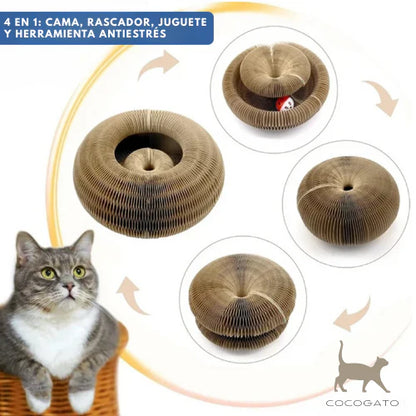 4 EN 1: CAMA, RASCADOR, JUGUETE Y HERRAMIENTA ANTIESTRÉS

COCOGATO