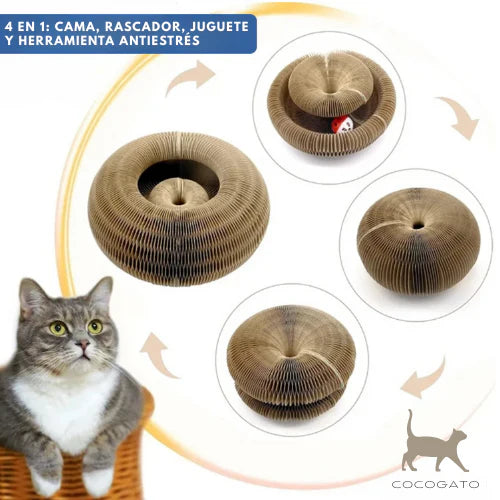 4 EN 1: CAMA, RASCADOR, JUGUETE Y HERRAMIENTA ANTIESTRÉS

COCOGATO